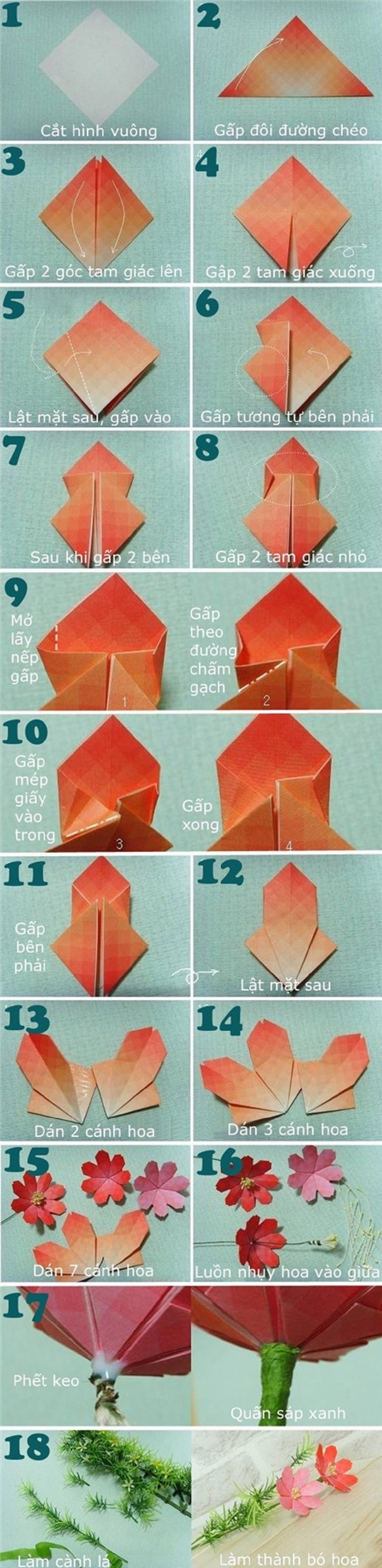 1
Cắt hình vuông

2
Gấp đôi đường chéo

3
Gấp 2 góc tam giác lên

4
Gập 2 tam giác xuống

5
Lật mặt sau, gấp vào

6
Gấp tương tự bên phải

7
Sau khi gấp 2 bên

8
Gấp 2 tam giác nhỏ

9
Mở lấy nếp gấp
1
Gấp theo đường chấm gạch
2

10
Gấp mép giấy vào trong
3
Gấp xong
4

11
Gấp bên phải

12
Lật mặt sau

13
Dán 2 cánh hoa

14
Dán 3 cánh hoa

15
Dán 7 cánh hoa

16
Luồn nhụy hoa vào giữa

17
Phết keo
Quấn sáp xanh

18
Làm cành lá
Làm thành bó hoa